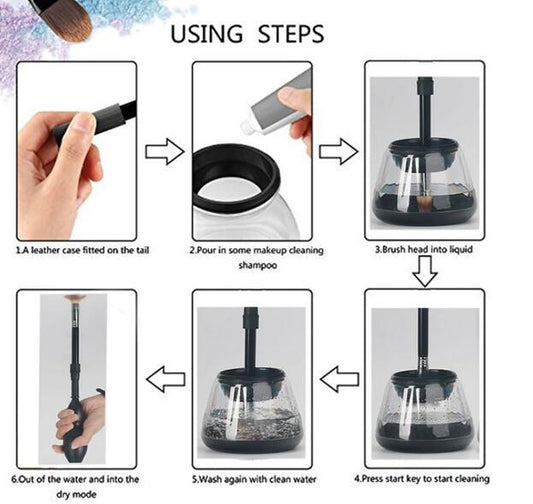 USING STEPS

1.A leather case fitted on the tail

2.Pour in some makeup cleaning shampoo

3.Brush head into liquid

4.Press start key to start cleaning

5.Wash again with clean water

6.Out of the water and into the dry mode