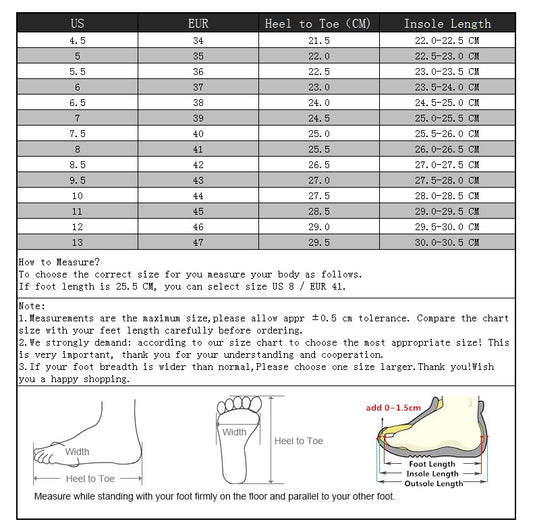 | US | EUR | Heel to Toe (CM) | Insole Length |
|---|---|---|---|
| 4.5 | 34 | 21.5 | 22.0-22.5 CM |
| 5 | 35 | 22.0 | 22.5-23.0 CM |
| 5.5 | 36 | 22.5 | 23.0-23.5 CM |
| 6 | 37 | 23.0 | 23.5-24.0 CM |
| 6.5 | 38 | 24.0 | 24.5-25.0 CM |
| 7 | 39 | 24.5 | 25.0-25.5 CM |
| 7.5 | 40 | 25.0 | 25.5-26.0 CM |
| 8 | 41 | 25.5 | 26.0-26.5 CM |
| 8.5 | 42 | 26.5 | 27.0-27.5 CM |
| 9.5 | 43 | 27.0 | 27.5-28.0 CM |
| 10 | 44 | 27.5 | 28.0-28.5 CM |
| 11 | 45 | 28.5 | 29.0-29.5 CM |
| 12 | 46 | 29.0 | 29.5-30.0 CM |
| 13 | 47 | 29.5 | 30.0-30.5 CM |

How to Measure?
To choose the correct size for you measure your body as follows.
If foot length is 25.5 CM, you can select size US 8 / EUR 41.

Note:
1.Measurements are the maximum size,please allow appr ±0.5 cm tolerance. Compare the chart size with your feet length carefully before ordering.
2.We strongly demand: according to our size chart to choose the most appropriate size! This is very important, thank you for your understanding and cooperation.
3.If your foot breadth is wider than normal,Please choose one size larger.Thank you!Wish you a happy shopping.

Width
Heel to Toe
Width
Heel to Toe
add 0~1.5cm
Foot Length
Insole Length
Outsole Length
Measure while standing with your foot firmly on the floor and parallel to your other foot.